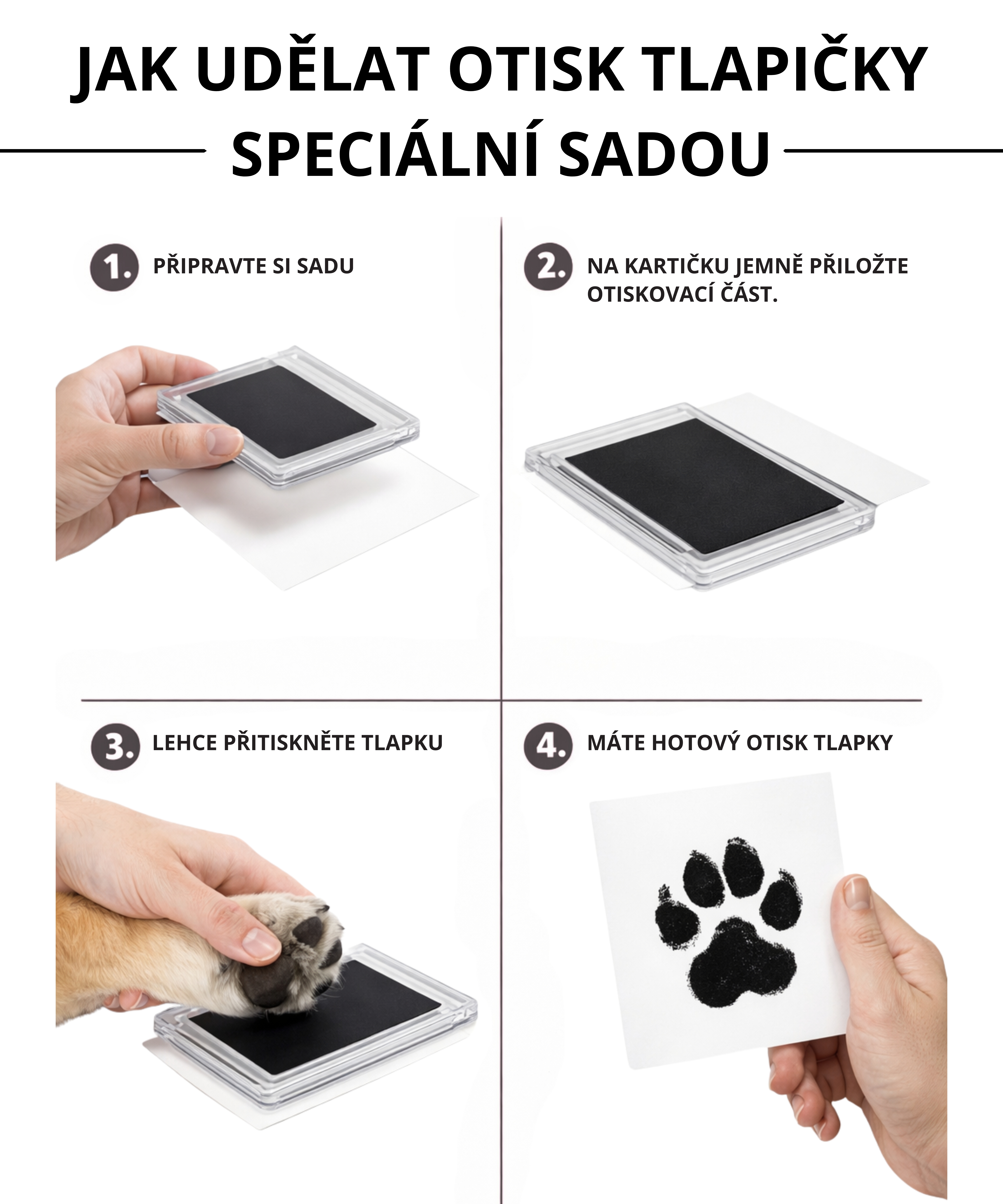 JAK UDĚLAT OTISK TLAPIČKY SPECIÁLNÍ SADOU

1. PŘIPRAVTE SI SADU

2. NA KARTIČKU JEMNĚ PŘILOŽTE OTISKOVACÍ ČÁST.

3. LEHCE PŘITISKNĚTE TLAPKU

4. MÁTE HOTOVÝ OTISK TLAPKY